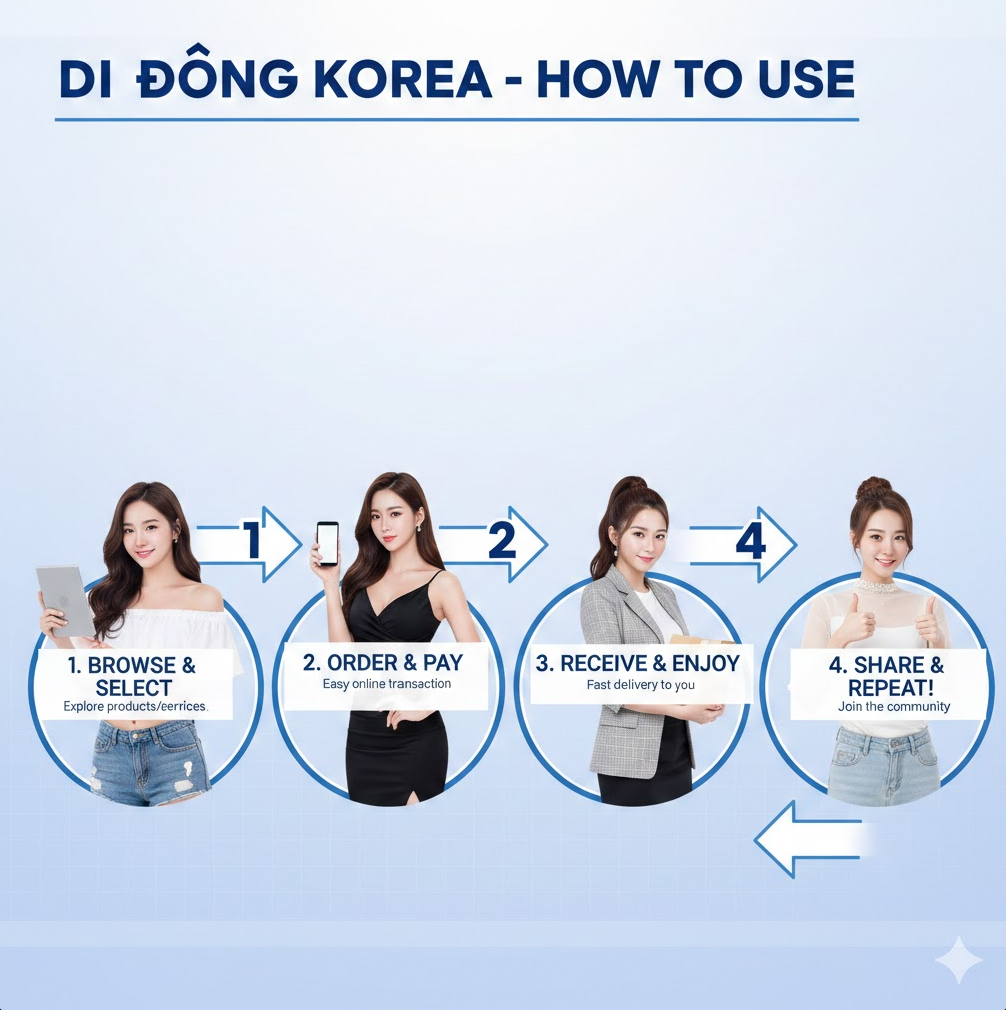 DI ĐÔNG KOREA - HOW TO USE

1

2

4

1. BROWSE & SELECT
Explore products/eerrices.

2. ORDER & PAY
Easy online transaction

3. RECEIVE & ENJOY
Fast delivery to you

4. SHARE & REPEAT!
Join the community